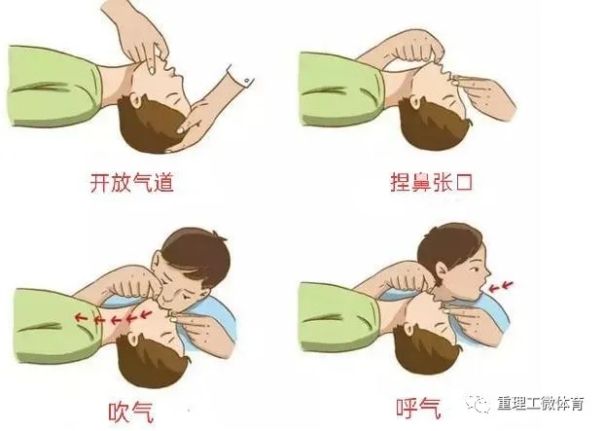 开放气道

捏鼻张口

吹气

呼气

重理工微体育